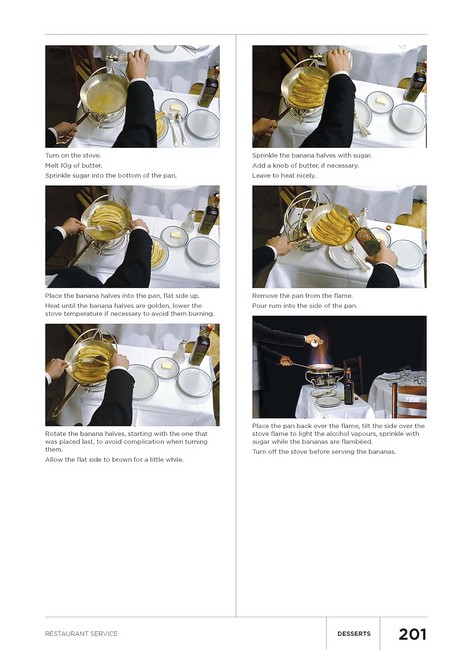 Turn on the stove.
Melt 10g of butter.
Sprinkle sugar into the bottom of the pan.

Place the banana halves into the pan, flat side up.
Heat until the banana halves are golden, lower the stove temperature if necessary to avoid them burning.

Rotate the banana halves, starting with the one that was placed last, to avoid complication when turning them.
Allow the flat side to brown for a little while.

Sprinkle the banana halves with sugar.
Add a knob of butter, if necessary.
Leave to heat nicely.

Remove the pan from the flame.
Pour rum into the side of the pan.

Place the pan back over the flame, tilt the side over the stove flame to light the alcohol vapours, sprinkle with sugar while the bananas are flambéed.
Turn off the stove before serving the bananas.

RESTAURANT SERVICE DESSERTS 201